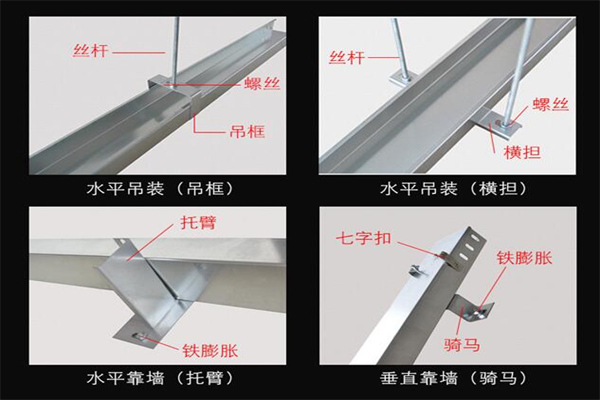 丝杆
螺丝
吊框
水平吊装（吊框）

丝杆
螺丝
横担
水平吊装（横担）

托臂
铁膨胀
水平靠墙（托臂）

七字扣
铁膨胀
骑马
垂直靠墙（骑马）